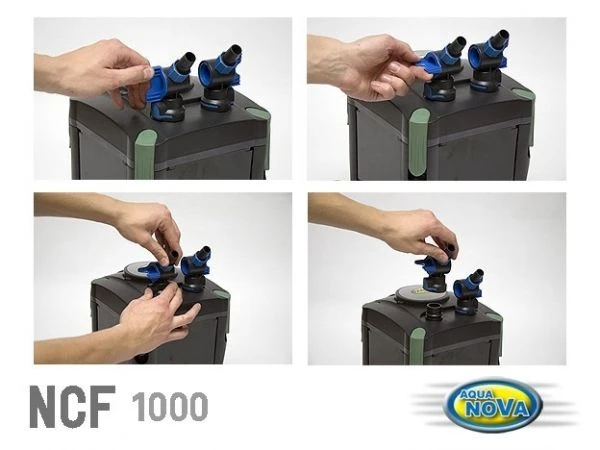 NCF 1000

AQUA NOVA